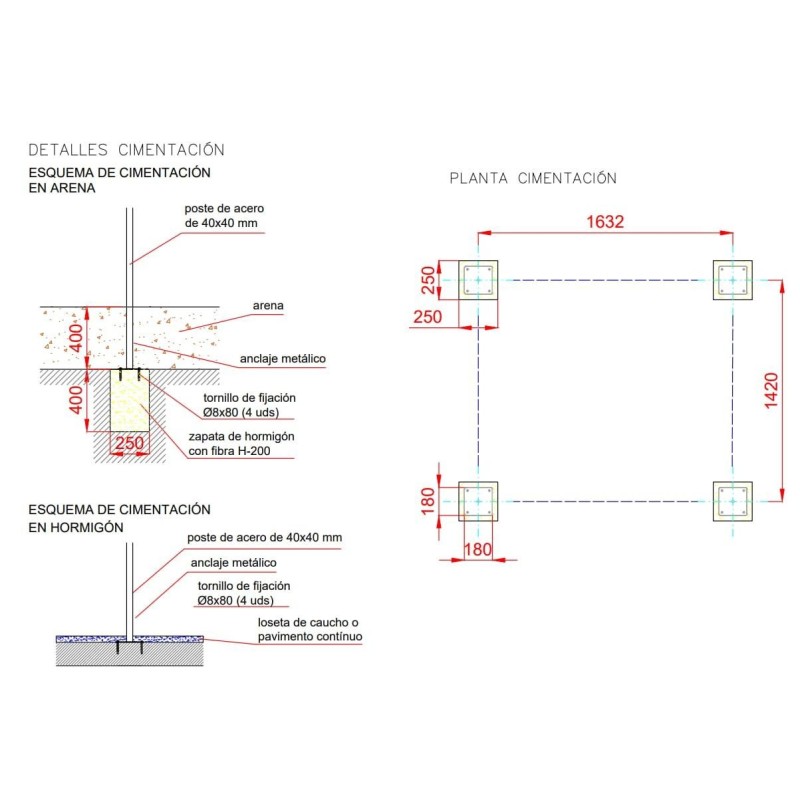 DETALLES CIMENTACIÓN

ESQUEMA DE CIMENTACIÓN EN ARENA

poste de acero de 40x40 mm

arena

400

anclaje metálico

400

tornillo de fijación Ø8x80 (4 uds)

zapata de hormigón con fibra H-200

250

ESQUEMA DE CIMENTACIÓN EN HORMIGÓN

poste de acero de 40x40 mm

anclaje metálico

tornillo de fijación Ø8x80 (4 uds)

loseta de caucho o pavimento contínuo

PLANTA CIMENTACIÓN

1632

250

250

1420

180

180