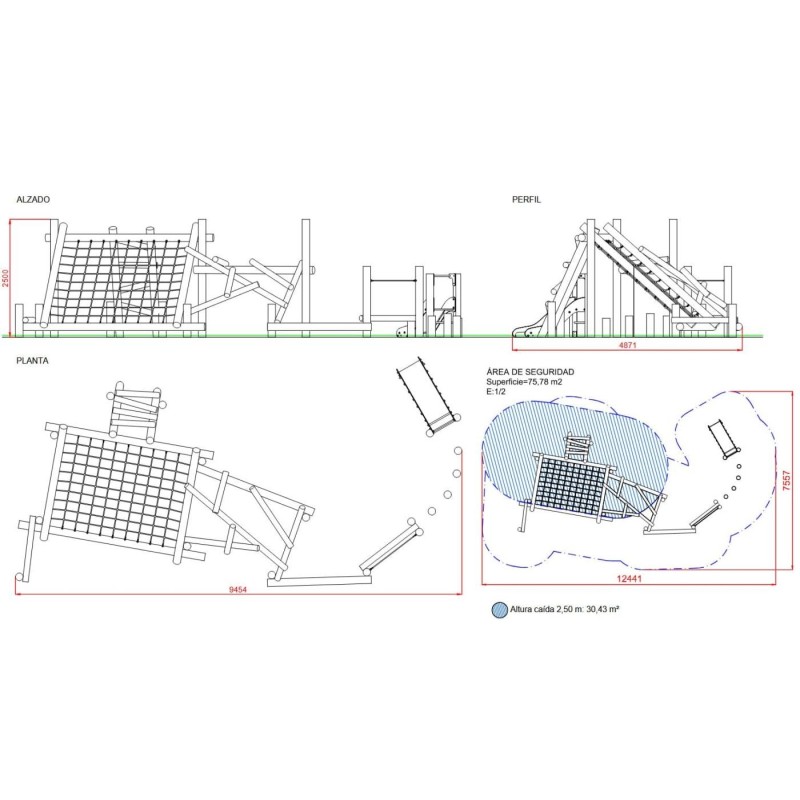 ALZADO

2500

PERFIL

4871

PLANTA

9454

ÁREA DE SEGURIDAD
Superficie=75,78 m2
E:1/2

7557

12441

Altura caída 2,50 m: 30,43 m²