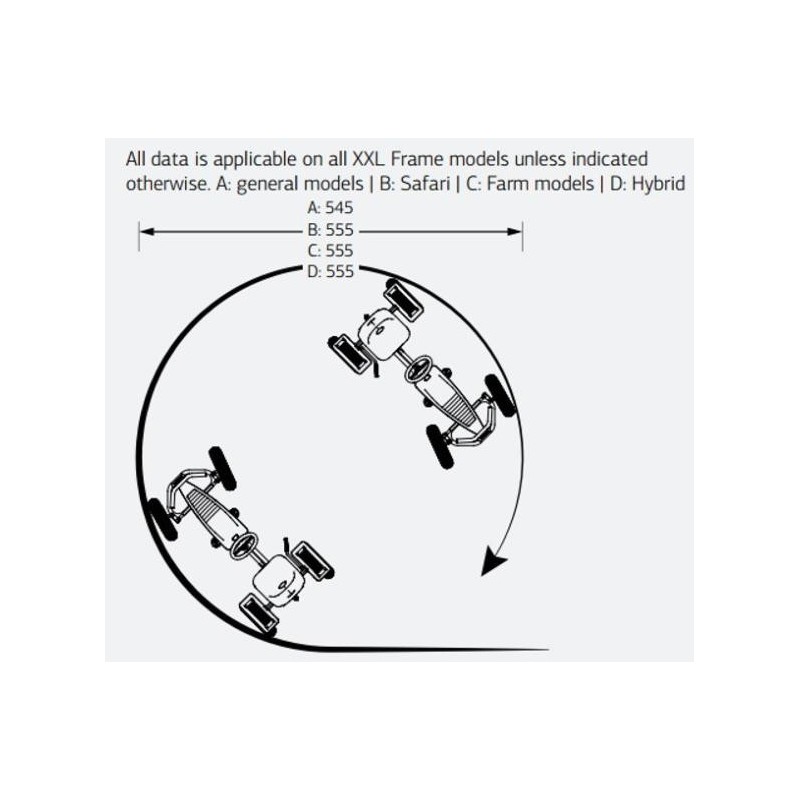 All data is applicable on all XXL Frame models unless indicated otherwise. A: general models | B: Safari | C: Farm models | D: Hybrid

A: 545
B: 555
C: 555
D: 555