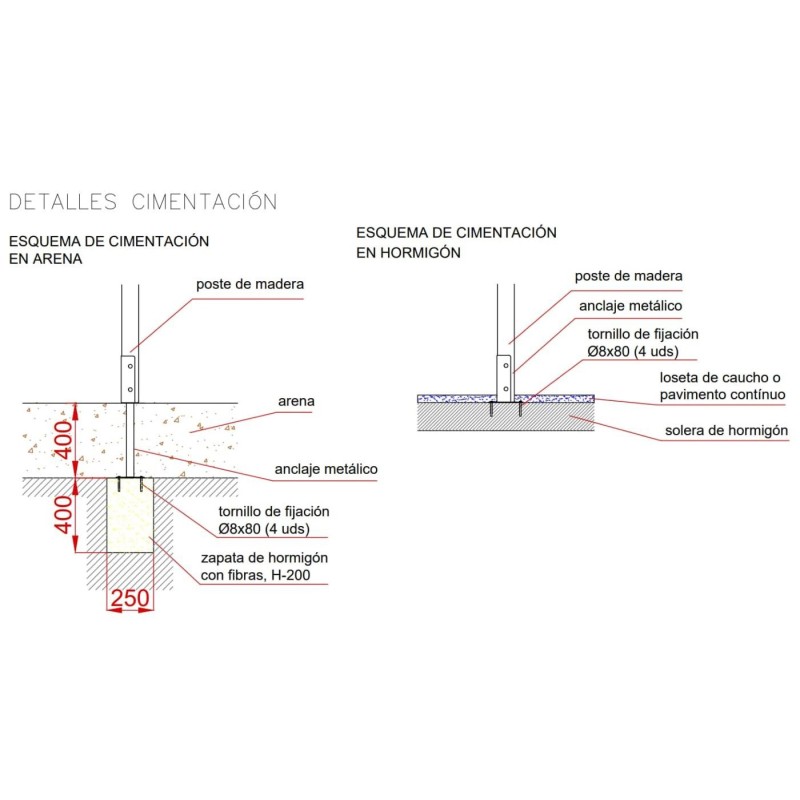 DETALLES CIMENTACIÓN

ESQUEMA DE CIMENTACIÓN EN ARENA

poste de madera

arena

400

anclaje metálico

400

tornillo de fijación Ø8x80 (4 uds)

zapata de hormigón con fibras, H-200

250

ESQUEMA DE CIMENTACIÓN EN HORMIGÓN

poste de madera

anclaje metálico

tornillo de fijación Ø8x80 (4 uds)

loseta de caucho o pavimento contínuo

solera de hormigón