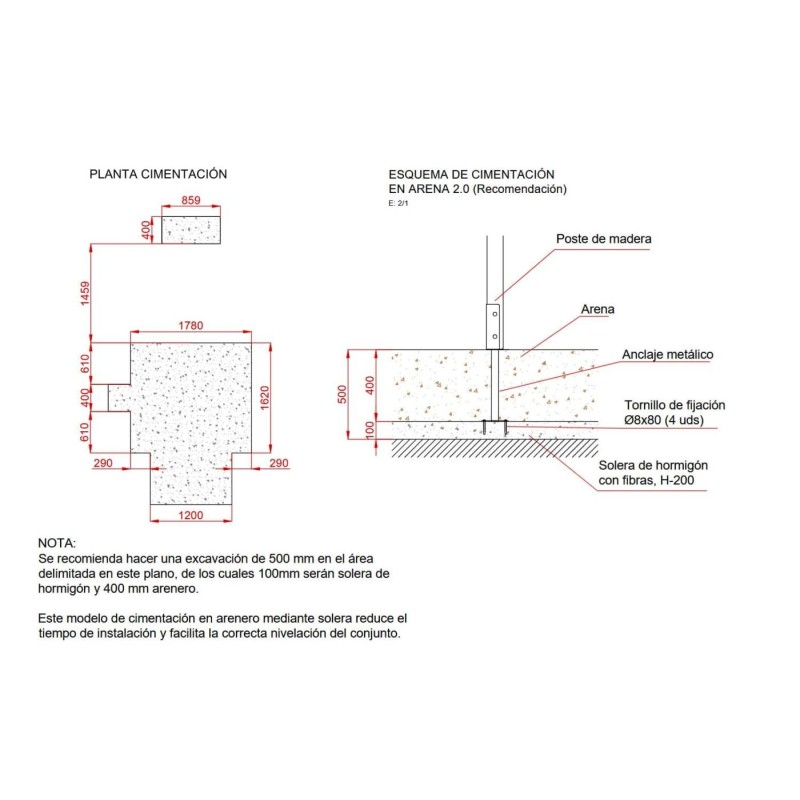 PLANTA CIMENTACIÓN

859
400
1459
1780
610
400
610
1620
290
290
1200

ESQUEMA DE CIMENTACIÓN
EN ARENA 2.0 (Recomendación)
E: 2/1

Poste de madera
Arena
Anclaje metálico
Tornillo de fijación
Ø8x80 (4 uds)
Solera de hormigón
con fibras, H-200

500
400
100

NOTA:
Se recomienda hacer una excavación de 500 mm en el área delimitada en este plano, de los cuales 100mm serán solera de hormigón y 400 mm arenero.

Este modelo de cimentación en arenero mediante solera reduce el tiempo de instalación y facilita la correcta nivelación del conjunto.