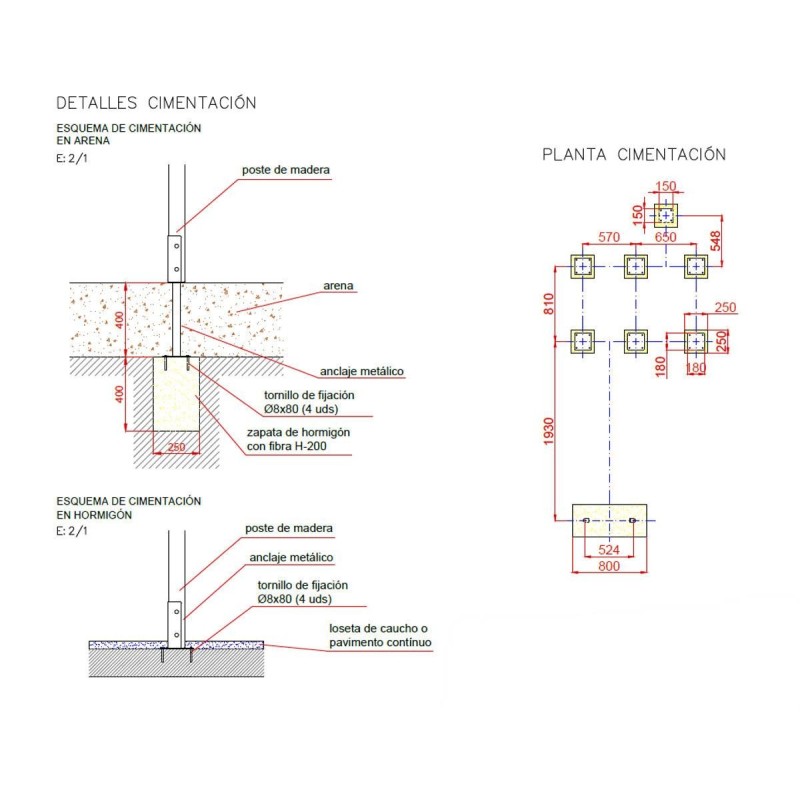 DETALLES CIMENTACIÓN

ESQUEMA DE CIMENTACIÓN
EN ARENA

E: 2/1

poste de madera

arena

400

anclaje metálico

400

tornillo de fijación
Ø8x80 (4 uds)

zapata de hormigón
con fibra H-200

250

ESQUEMA DE CIMENTACIÓN
EN HORMIGÓN

E: 2/1

poste de madera

anclaje metálico

tornillo de fijación
Ø8x80 (4 uds)

loseta de caucho o
pavimento contínuo

PLANTA CIMENTACIÓN

150

150

570

650

548

810

250

250

180

180

1930

524

800