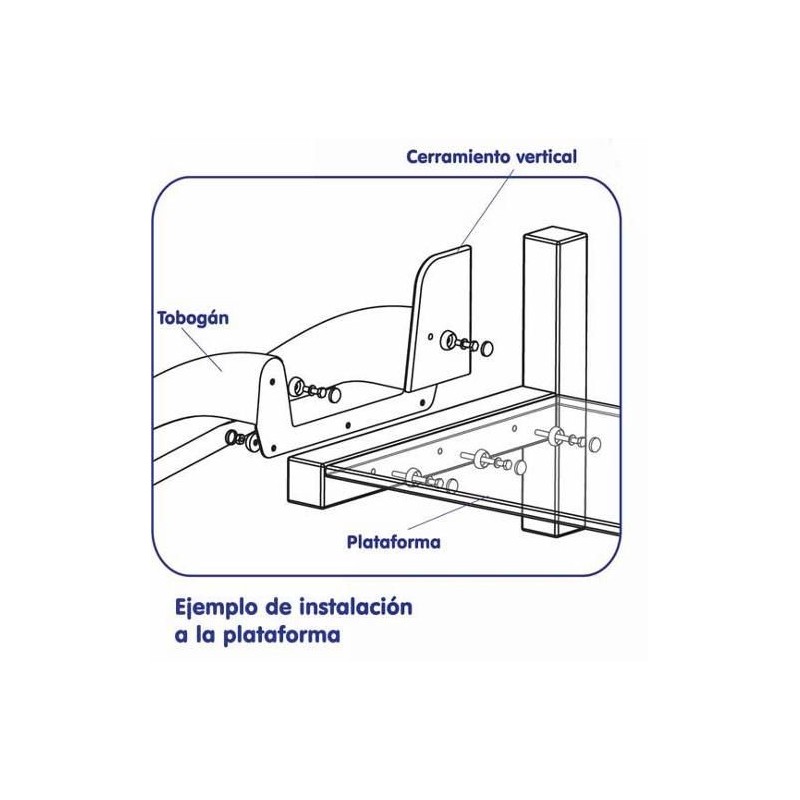 Cerramiento vertical

Tobogán

Plataforma

Ejemplo de instalación a la plataforma