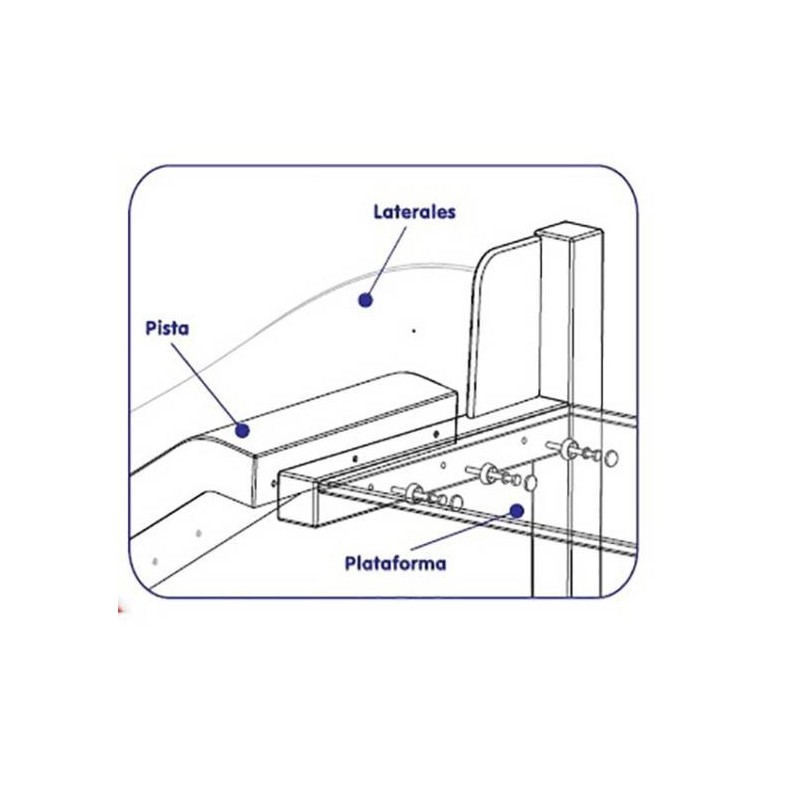 Laterales

Pista

Plataforma