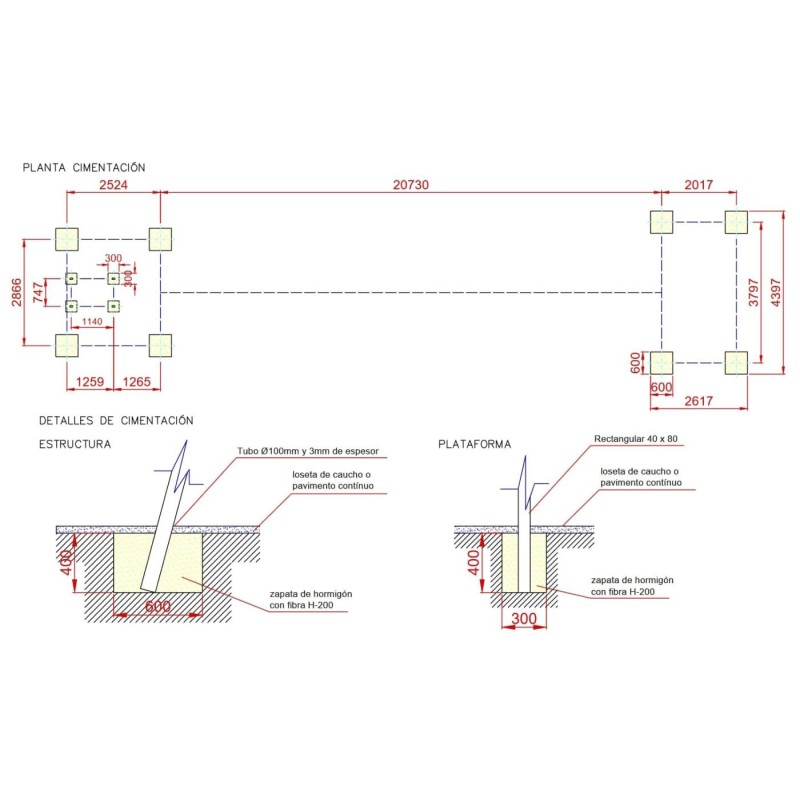 PLANTA CIMENTACIÓN

2524

20730

2017

2866

747

300

300

1140

1259

1265

3797

4397

600

600

2617

DETALLES DE CIMENTACIÓN

ESTRUCTURA

Tubo Ø100mm y 3mm de espesor

loseta de caucho o pavimento contínuo

400

600

zapata de hormigón con fibra H-200

PLATAFORMA

Rectangular 40 x 80

loseta de caucho o pavimento contínuo

400

300

zapata de hormigón con fibra H-200