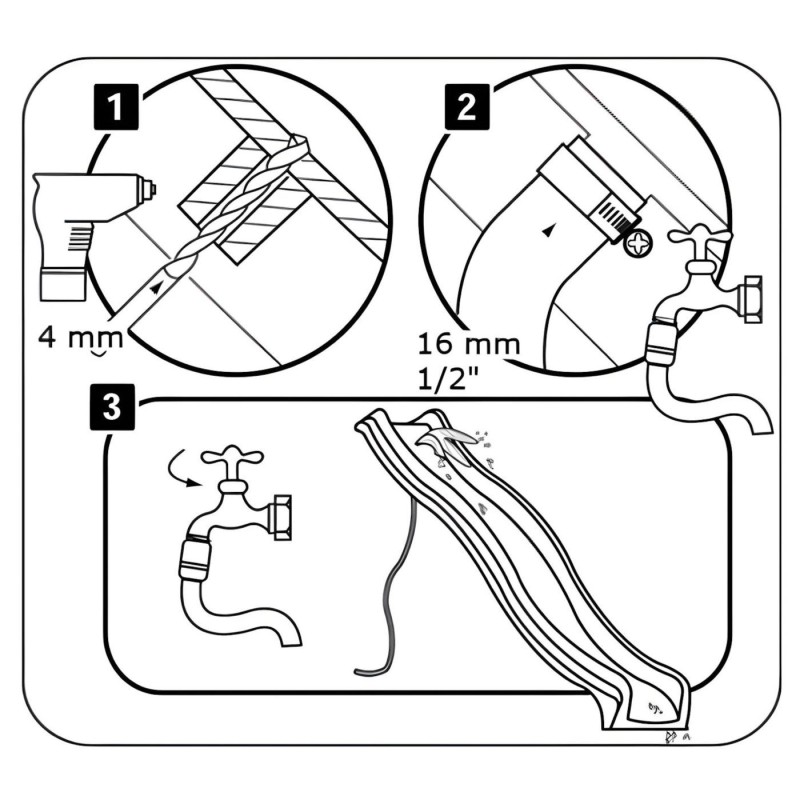 1

4 mm

2

16 mm
1/2"

3