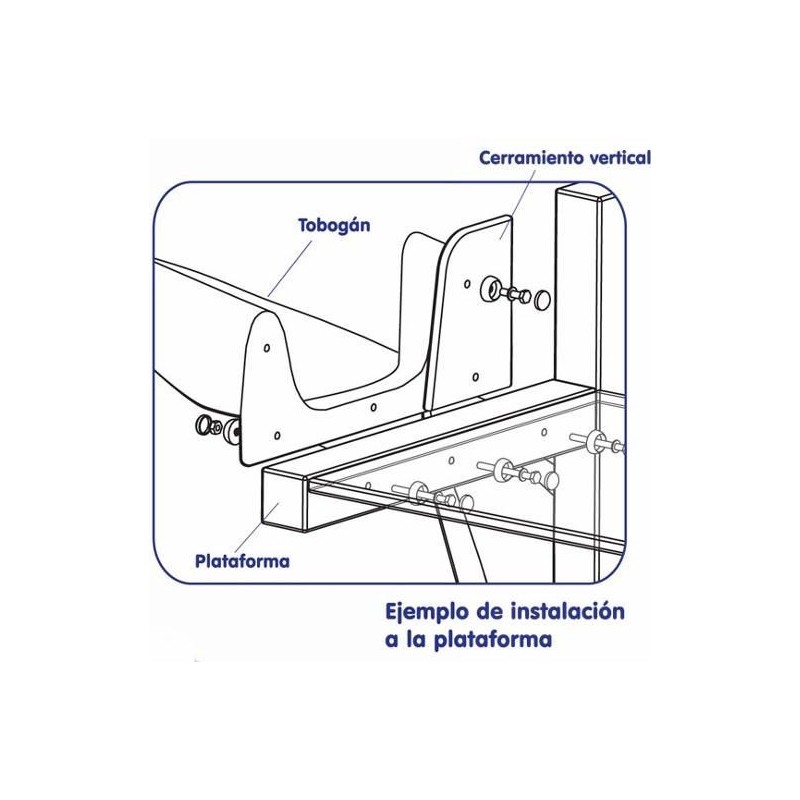 Cerramiento vertical

Tobogán

Plataforma

Ejemplo de instalación a la plataforma