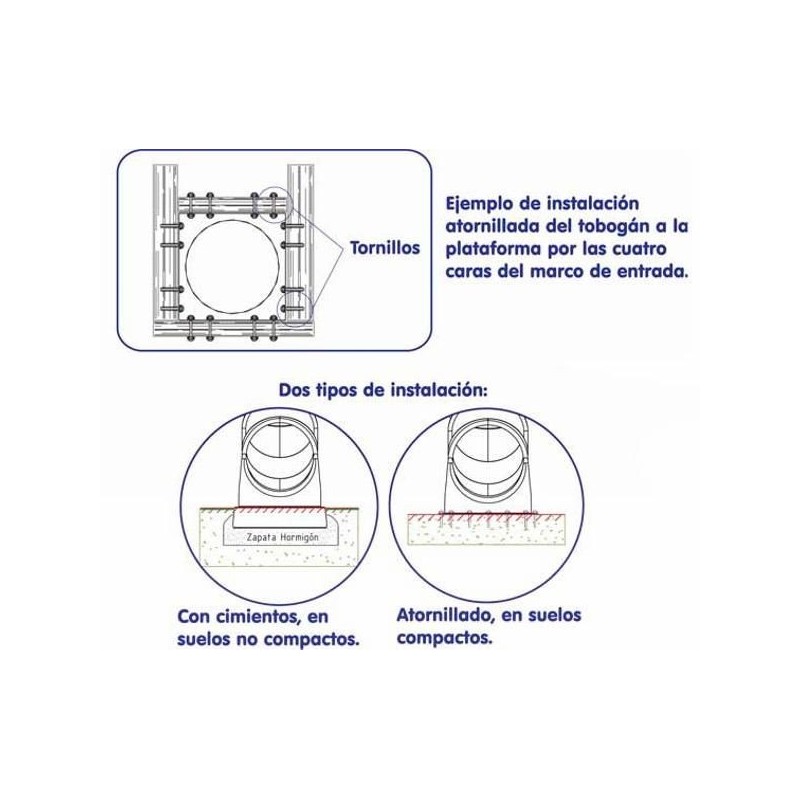 Tornillos

Ejemplo de instalación atornillada del tobogán a la plataforma por las cuatro caras del marco de entrada.

Dos tipos de instalación:

Zapata Hormigón

Con cimientos, en suelos no compactos.

Atornillado, en suelos compactos.