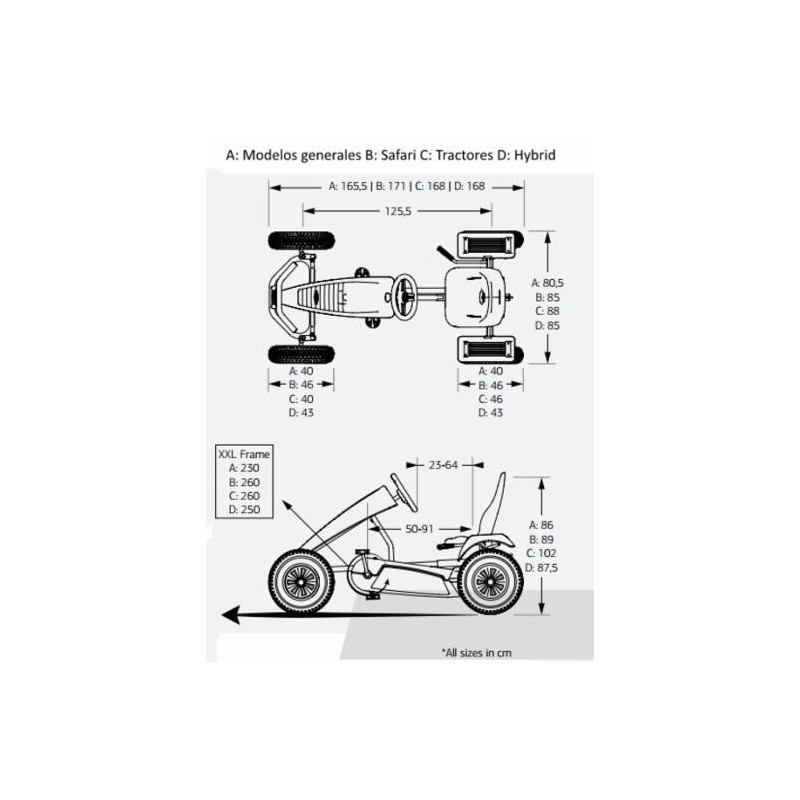 A: Modelos generales B: Safari C: Tractores D: Hybrid

A: 165,5 | B: 171 | C: 168 | D: 168

125,5

A: 80,5
B: 85
C: 88
D: 85

A: 40
B: 46
C: 40
D: 43

A: 40
B: 46
C: 46
D: 43

XXL Frame
A: 230
B: 260
C: 260
D: 250

23-64

50-91

A: 86
B: 89
C: 102
D: 87,5

*All sizes in cm