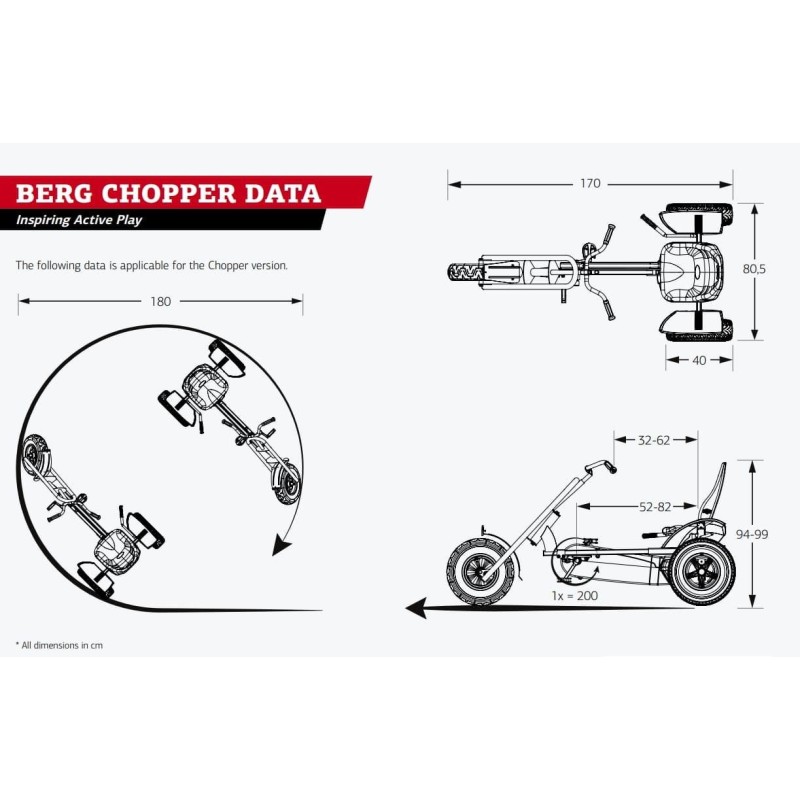 BERG CHOPPER DATA
Inspiring Active Play

The following data is applicable for the Chopper version.

180

170

80,5

40

32-62

52-82

94-99

1x = 200

* All dimensions in cm