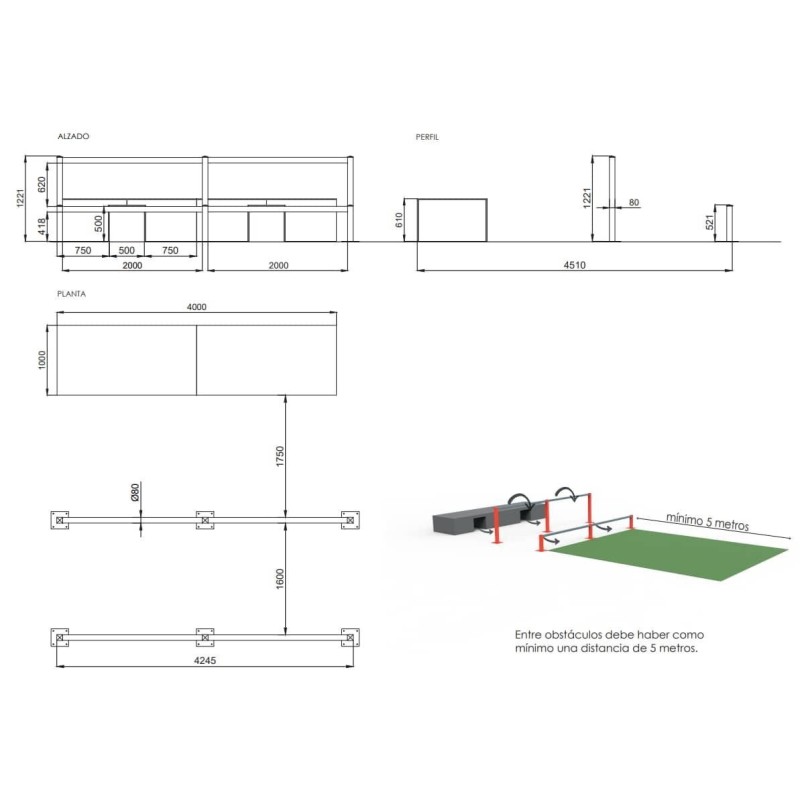 ALZADO

1221
620
418
500
750
500
750
2000
2000

PERFIL

610
1221
80
521
4510

PLANTA

4000
1000
1750
Ø80
1600
4245

mínimo 5 metros

Entre obstáculos debe haber como mínimo una distancia de 5 metros.