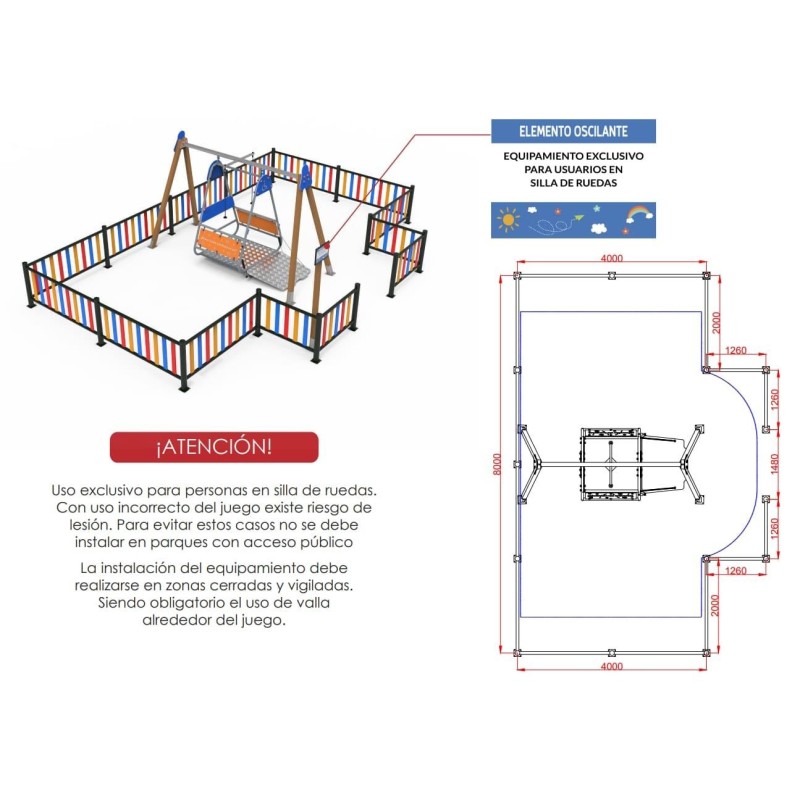 ELEMENTO OSCILANTE

EQUIPAMIENTO EXCLUSIVO PARA USUARIOS EN SILLA DE RUEDAS

¡ATENCIÓN!

Uso exclusivo para personas en silla de ruedas. Con uso incorrecto del juego existe riesgo de lesión. Para evitar estos casos no se debe instalar en parques con acceso público

La instalación del equipamiento debe realizarse en zonas cerradas y vigiladas. Siendo obligatorio el uso de valla alrededor del juego.

4000
2000
1260
1260
1480
1260
1260
2000
8000
4000