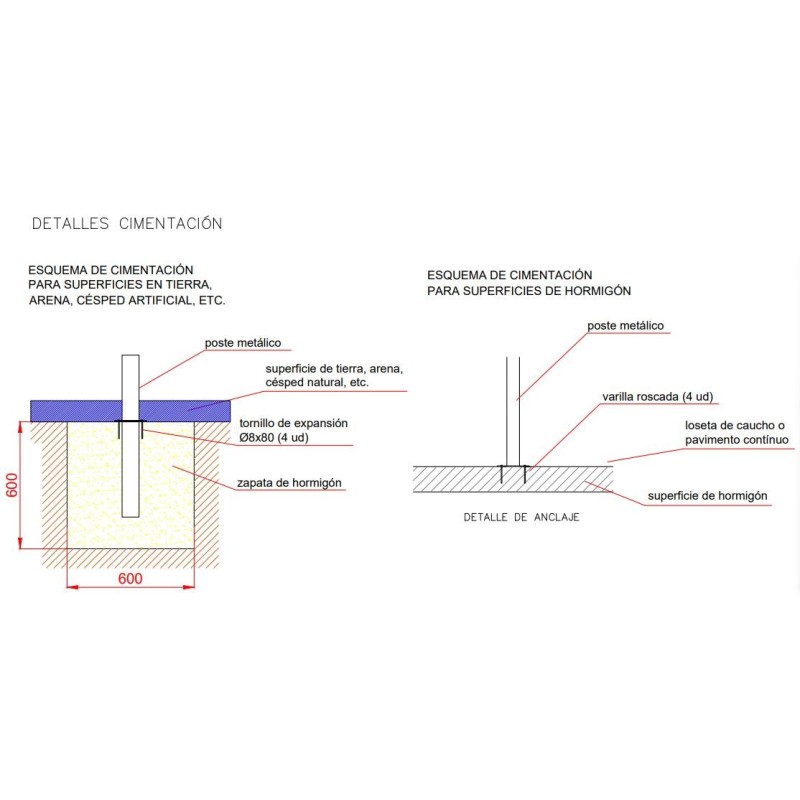 DETALLES CIMENTACIÓN

ESQUEMA DE CIMENTACIÓN PARA SUPERFICIES EN TIERRA, ARENA, CÉSPED ARTIFICIAL, ETC.

poste metálico

superficie de tierra, arena, césped natural, etc.

tornillo de expansión Ø8x80 (4 ud)

zapata de hormigón

600

600

ESQUEMA DE CIMENTACIÓN PARA SUPERFICIES DE HORMIGÓN

poste metálico

varilla roscada (4 ud)

loseta de caucho o pavimento contínuo

superficie de hormigón

DETALLE DE ANCLAJE