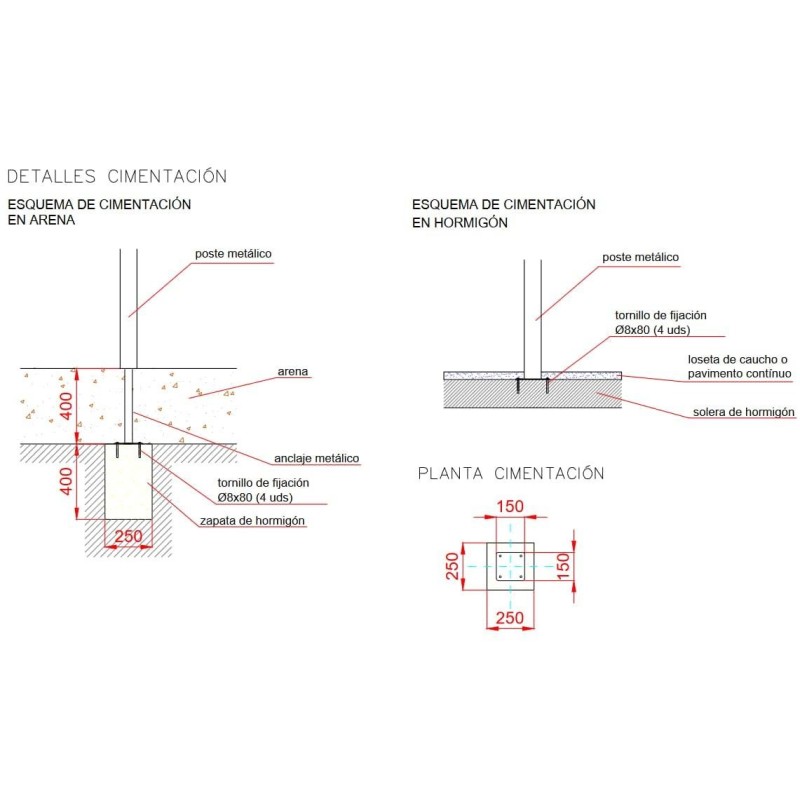 DETALLES CIMENTACIÓN

ESQUEMA DE CIMENTACIÓN EN ARENA

poste metálico

arena

400

400

anclaje metálico

tornillo de fijación
Ø8x80 (4 uds)

zapata de hormigón

250

ESQUEMA DE CIMENTACIÓN EN HORMIGÓN

poste metálico

tornillo de fijación
Ø8x80 (4 uds)

loseta de caucho o
pavimento contínuo

solera de hormigón

PLANTA CIMENTACIÓN

150

250

150

250