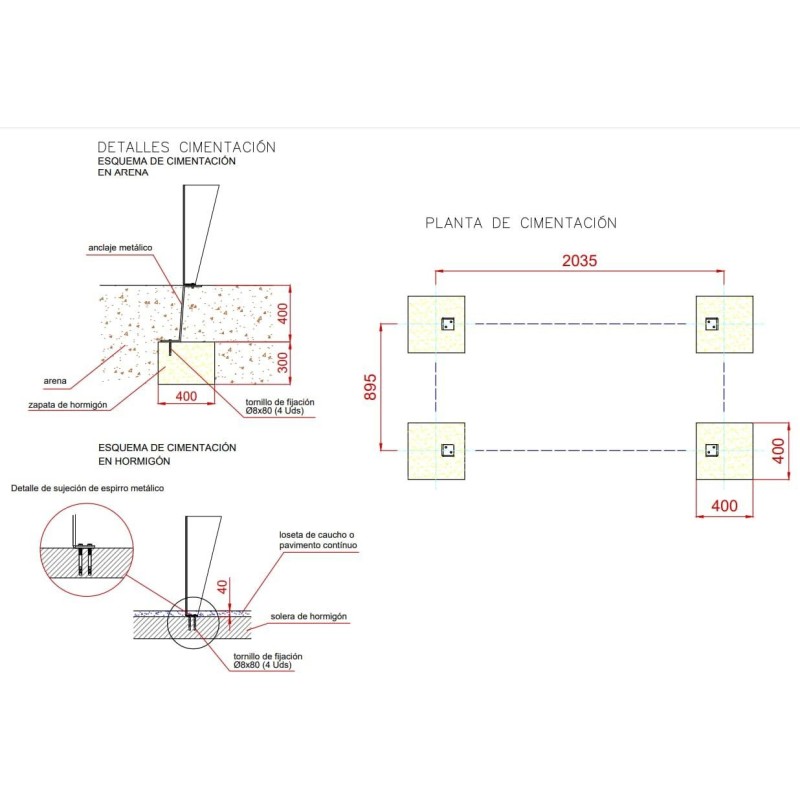 DETALLES CIMENTACIÓN
ESQUEMA DE CIMENTACIÓN
EN ARENA

anclaje metálico

400

300

arena

zapata de hormigón

400

tornillo de fijación
Ø8x80 (4 Uds)

ESQUEMA DE CIMENTACIÓN
EN HORMIGÓN

Detalle de sujeción de espirro metálico

loseta de caucho o
pavimento contínuo

40

solera de hormigón

tornillo de fijación
Ø8x80 (4 Uds)

PLANTA DE CIMENTACIÓN

2035

895

400

400