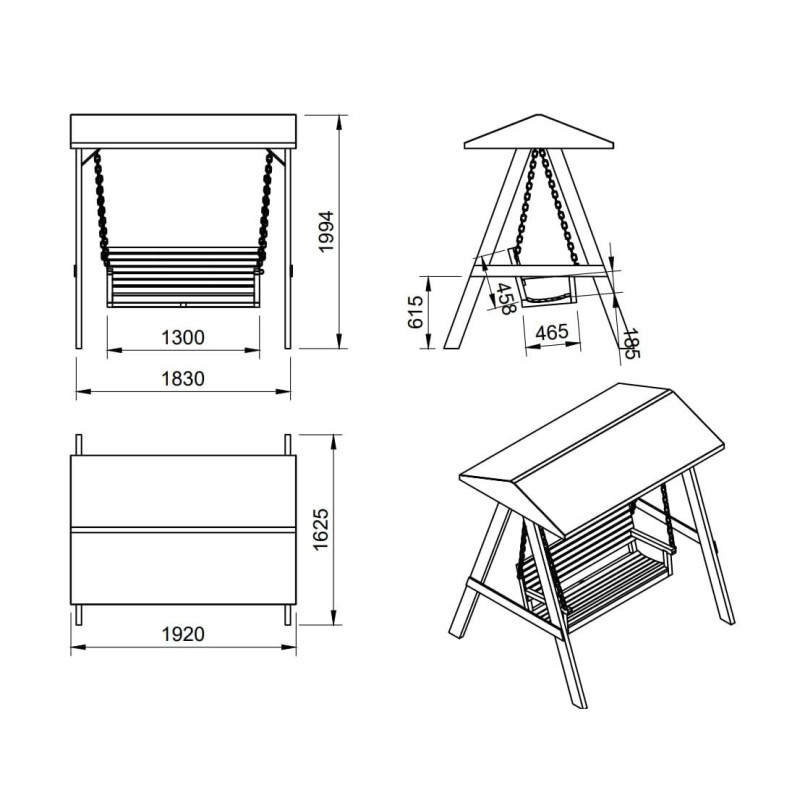 1994
1300
1830
615
458
465
185
1625
1920