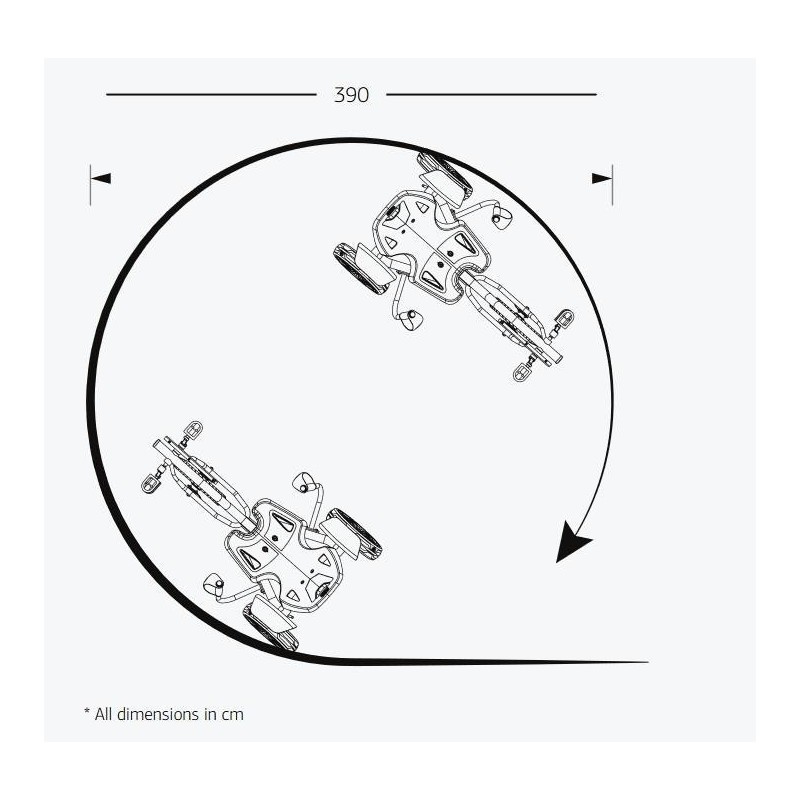 390

* All dimensions in cm